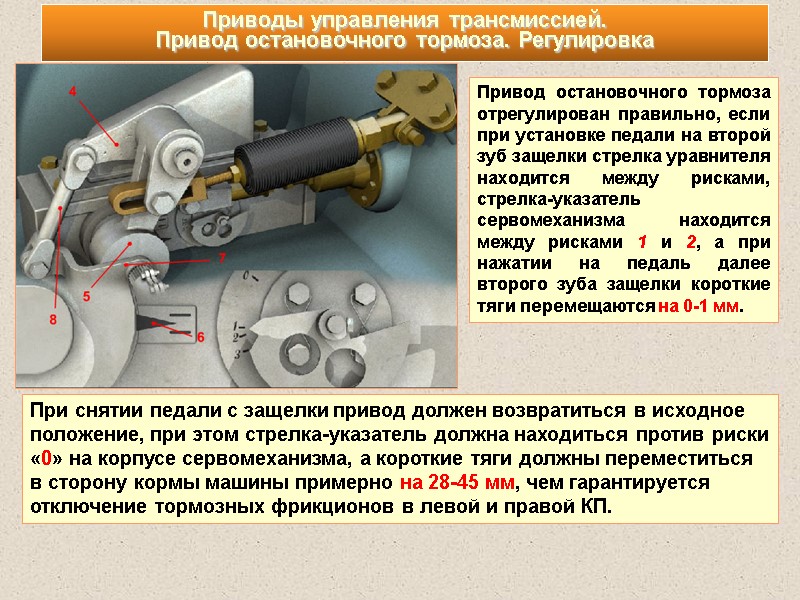 Приводы управления трансмиссией.
Привод остановочного тормоза. Регулировка

4

7

5

8

6

0

1
2
3

Привод остановочного тормоза отрегулирован правильно, если при установке педали на второй зуб защелки стрелка уравнителя находится между рисками, стрелка-указатель сервомеханизма находится между рисками 1 и 2, а при нажатии на педаль далее второго зуба защелки короткие тяги перемещаются на 0-1 мм.

При снятии педали с защелки привод должен возвратиться в исходное положение, при этом стрелка-указатель должна находиться против риски «0» на корпусе сервомеханизма, а короткие тяги должны переместиться в сторону кормы машины примерно на 28-45 мм, чем гарантируется отключение тормозных фрикционов в левой и правой КП.